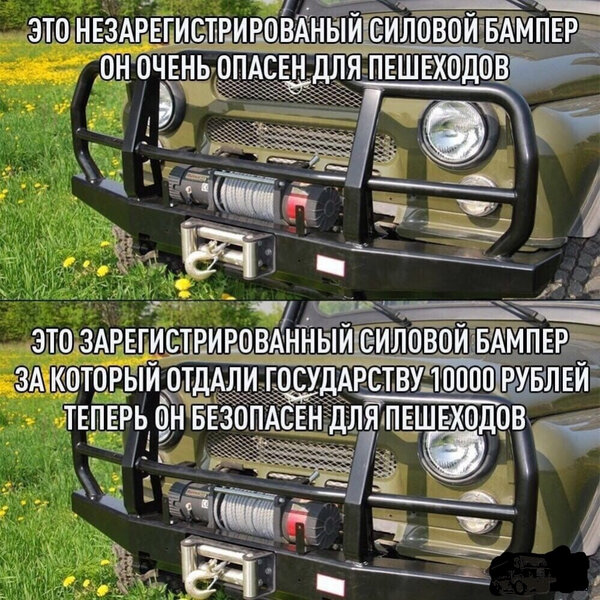 ЭТО НЕЗАРЕГИСТРИРОВАНЫЙ СИЛОВОЙ БАМПЕР
ОН ОЧЕНЬ ОПАСЕН ДЛЯ ПЕШЕХОДОВ

ЭТО ЗАРЕГИСТРИРОВАННЫЙ СИЛОВОЙ БАМПЕР
ЗА КОТОРЫЙ ОТДАЛИ ГОСУДАРСТВУ 10000 РУБЛЕЙ
ТЕПЕРЬ ОН БЕЗОПАСЕН ДЛЯ ПЕШЕХОДОВ