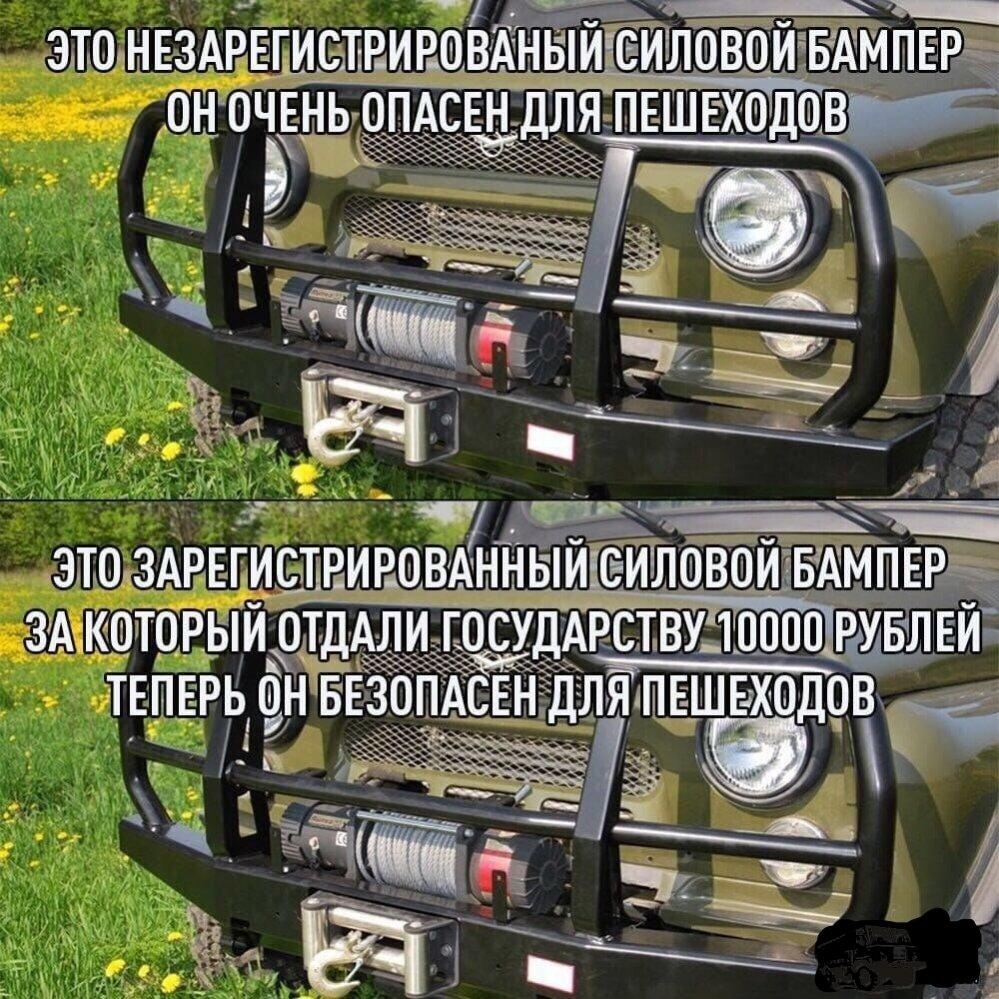 ЭТО НЕЗАРЕГИСТРИРОВАНЫЙ СИЛОВОЙ БАМПЕР
ОН ОЧЕНЬ ОПАСЕН ДЛЯ ПЕШЕХОДОВ

ЭТО ЗАРЕГИСТРИРОВАННЫЙ СИЛОВОЙ БАМПЕР
ЗА КОТОРЫЙ ОТДАЛИ ГОСУДАРСТВУ 10000 РУБЛЕЙ
ТЕПЕРЬ ОН БЕЗОПАСЕН ДЛЯ ПЕШЕХОДОВ