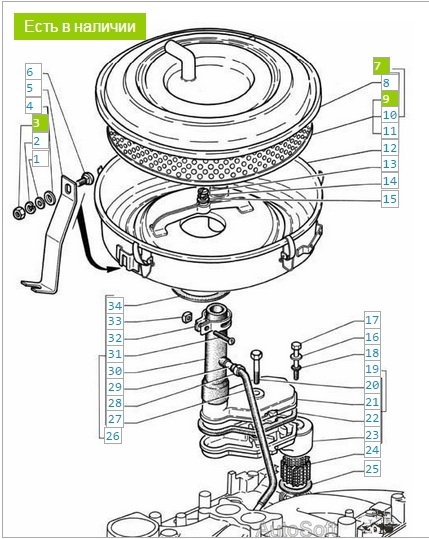 Есть в наличии

6
5
4
3
2
1

7
8
9
10
11
12
13
14
15

34
33
32
31
30
29
28
27
26

17
16
18
19
20
21
22
23
24
25

AutoSoft